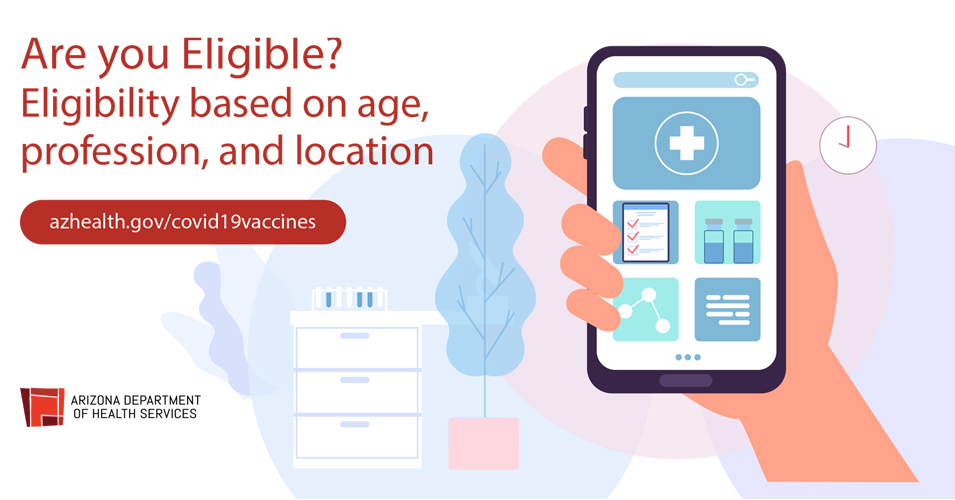 Are you Eligible?
Eligibility based on age, profession, and location

azhealth.gov/covid19vaccines

ARIZONA DEPARTMENT OF HEALTH SERVICES