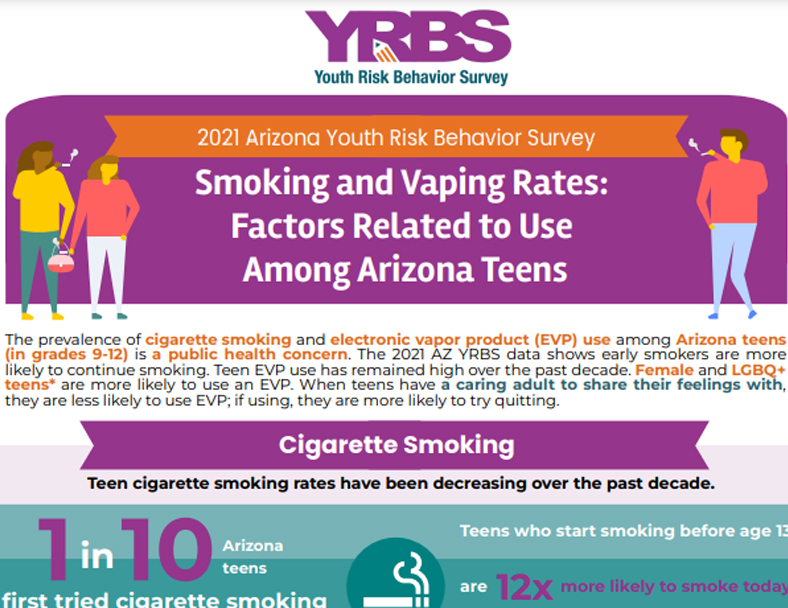 YRBS
Youth Risk Behavior Survey

2021 Arizona Youth Risk Behavior Survey

Smoking and Vaping Rates: Factors Related to Use Among Arizona Teens

The prevalence of cigarette smoking and electronic vapor product (EVP) use among Arizona teens (in grades 9-12) is a public health concern. The 2021 AZ YRBS data shows early smokers are more likely to continue smoking. Teen EVP use has remained high over the past decade. Female and LGBQ+ teens* are more likely to use an EVP. When teens have a caring adult to share their feelings with, they are less likely to use EVP; if using, they are more likely to try quitting.

Cigarette Smoking

Teen cigarette smoking rates have been decreasing over the past decade.

1 in 10 Arizona teens
first tried cigarette smoking

Teens who start smoking before age 13

are 12x more likely to smoke today